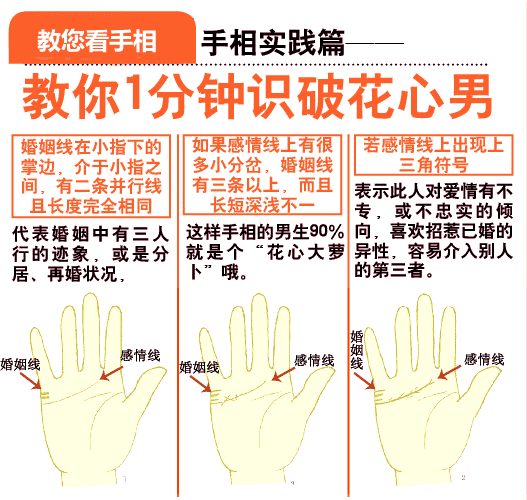 教您看手相 手相实践篇——

教你1分钟识破花心男

婚姻线在小指下的掌边，介于小指之间，有二条并行线且长度完全相同

代表婚姻中有三人行的迹象，或是分居、再婚状况，

婚姻线
感情线

如果感情线上有很多小分岔，婚姻线有三条以上，而且长短深浅不一

这样手相的男生90%就是个“花心大萝卜”哦。

婚姻线
感情线

若感情线上出现上三角符号

表示此人对爱情有不专，或不忠实的倾向，喜欢招惹已婚的异性，容易介入别人的第三者。

婚姻线
感情线